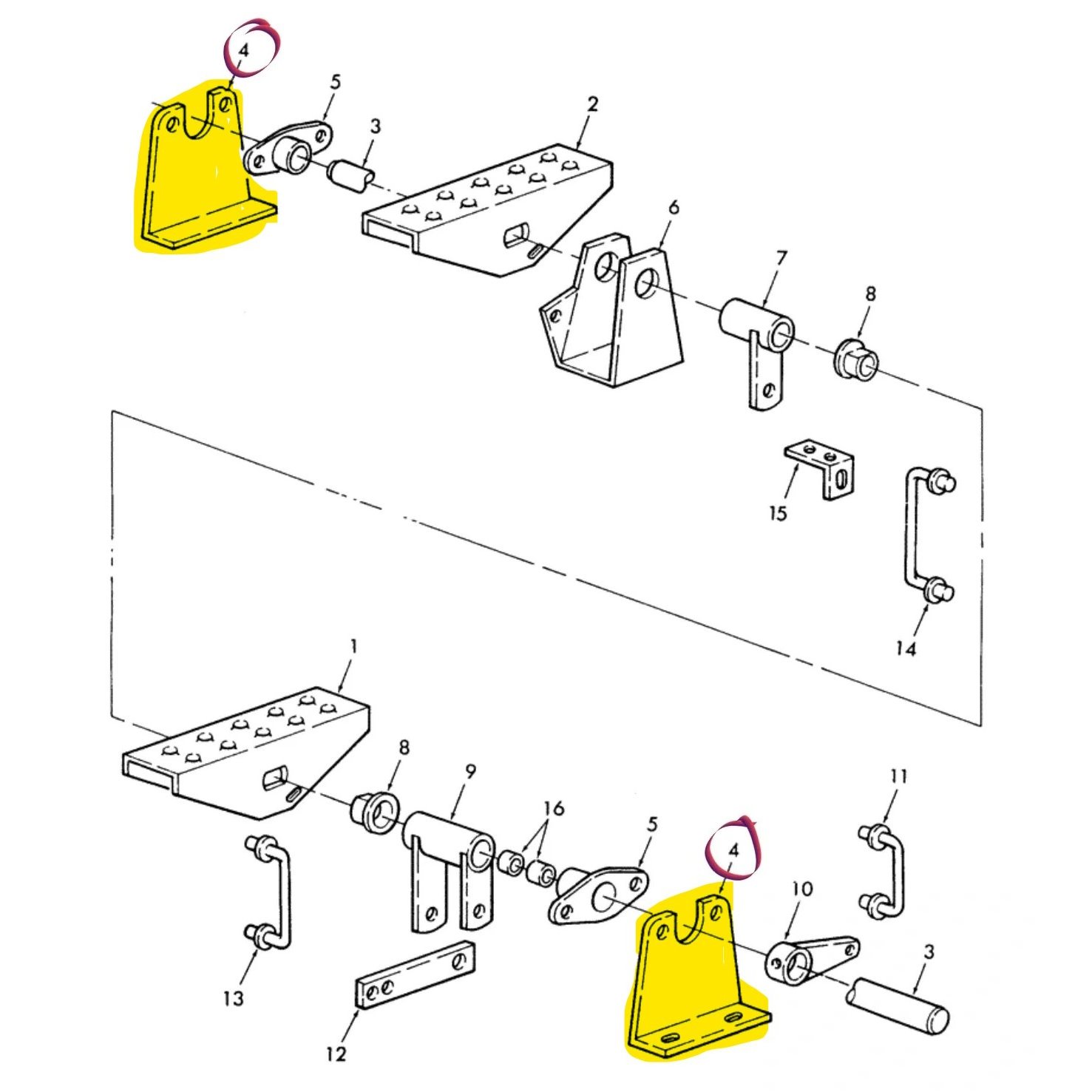 4
5
3
2
6
7
8
15
14
1
8
9
16
5
4
11
10
3
13
12