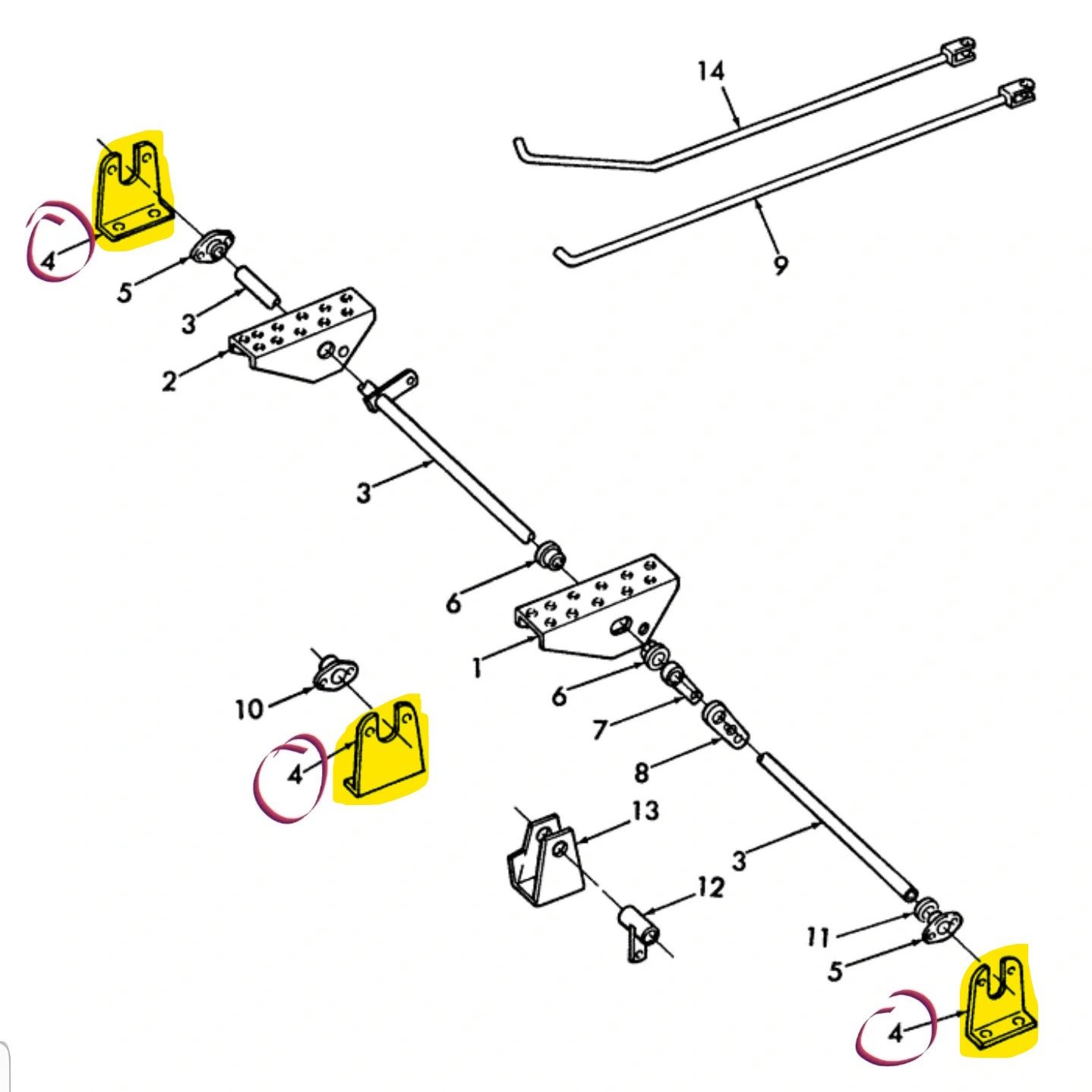 14
9
4
5
3
2
3
6
1
6
7
8
10
4
13
3
12
11
5
4