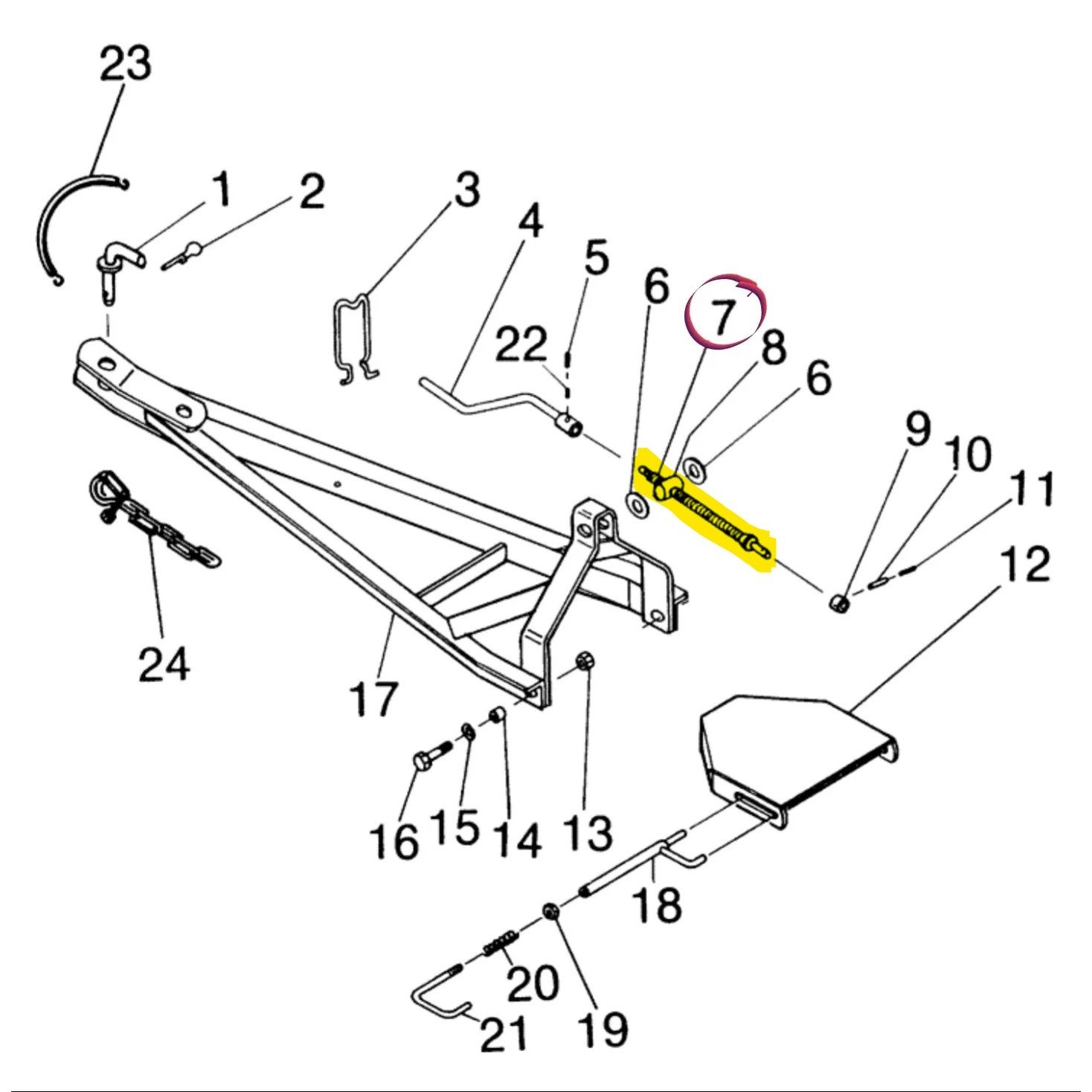 23
1
2
3
4
5
22
6
7
8
6
9
10
11
12
24
17
16
15
14
13
18
20
19
21